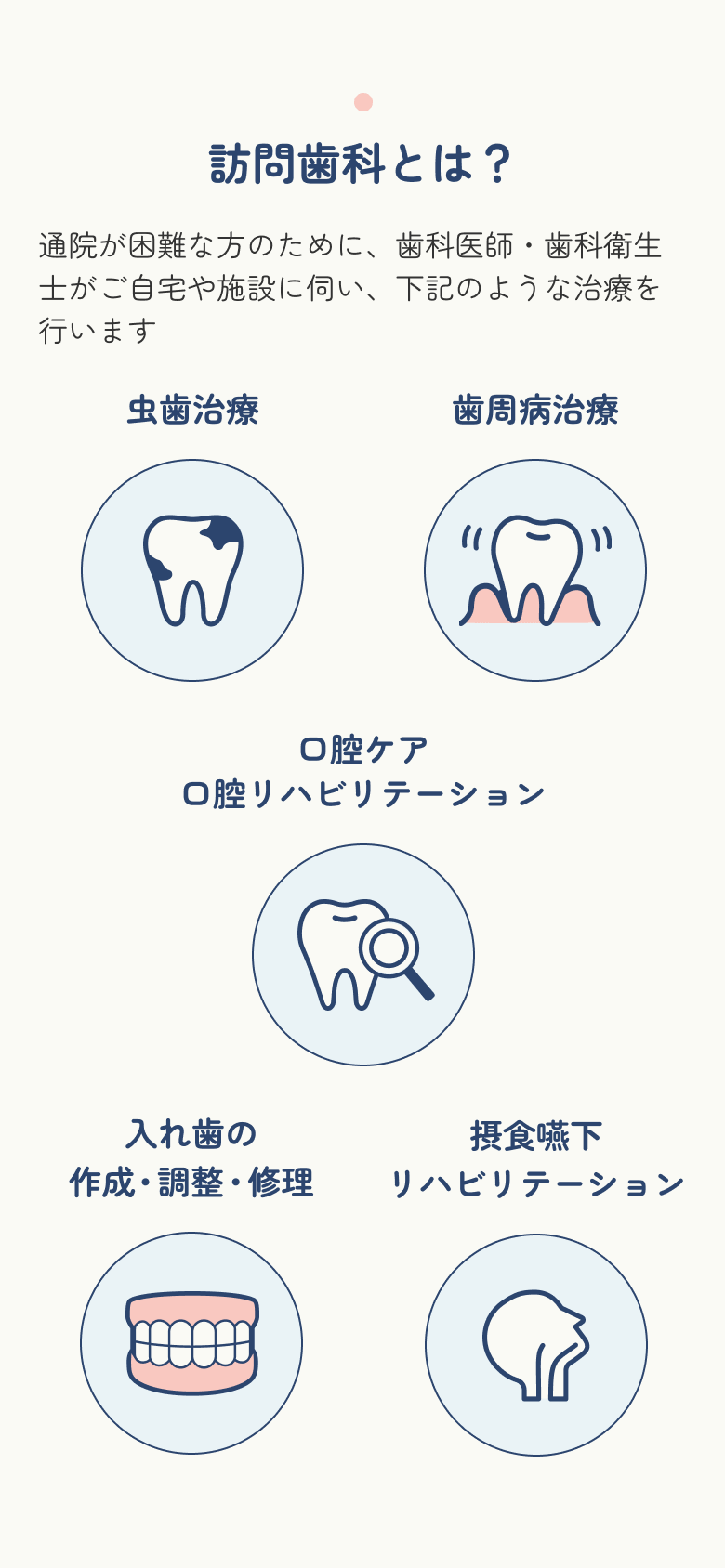 訪問歯科とは？

通院が困難な方のために、歯科医師・歯科衛生士がご自宅や施設に伺い、下記のような治療を行います

虫歯治療

歯周病治療

口腔ケア
口腔リハビリテーション

入れ歯の
作成・調整・修理

摂食嚥下
リハビリテーション